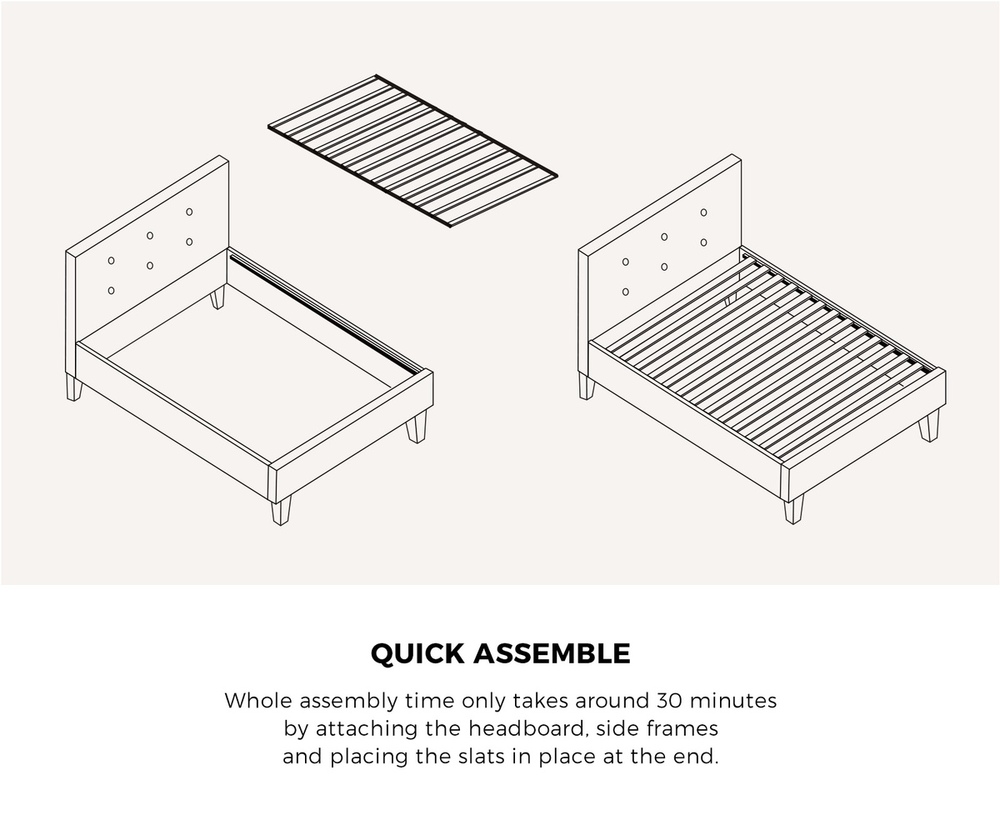 QUICK ASSEMBLE

Whole assembly time only takes around 30 minutes by attaching the headboard, side frames and placing the slats in place at the end.