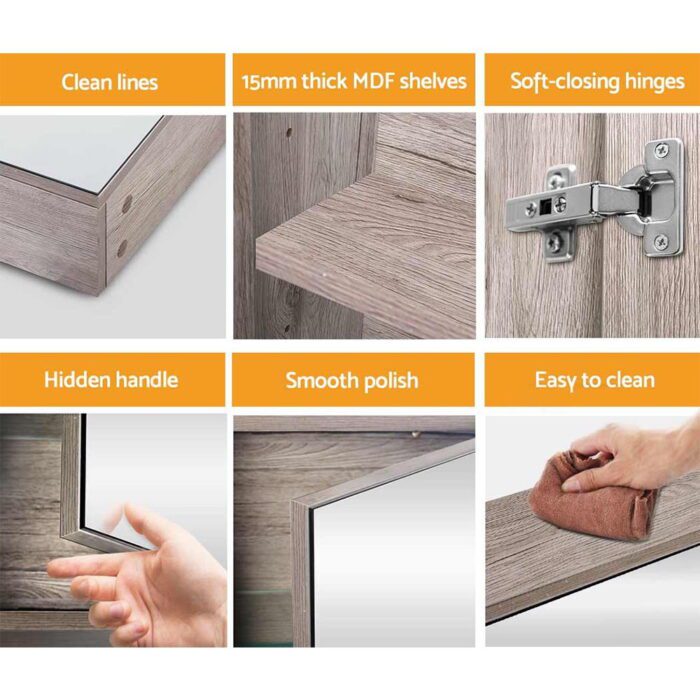 Clean lines

15mm thick MDF shelves

Soft-closing hinges

Hidden handle

Smooth polish

Easy to clean