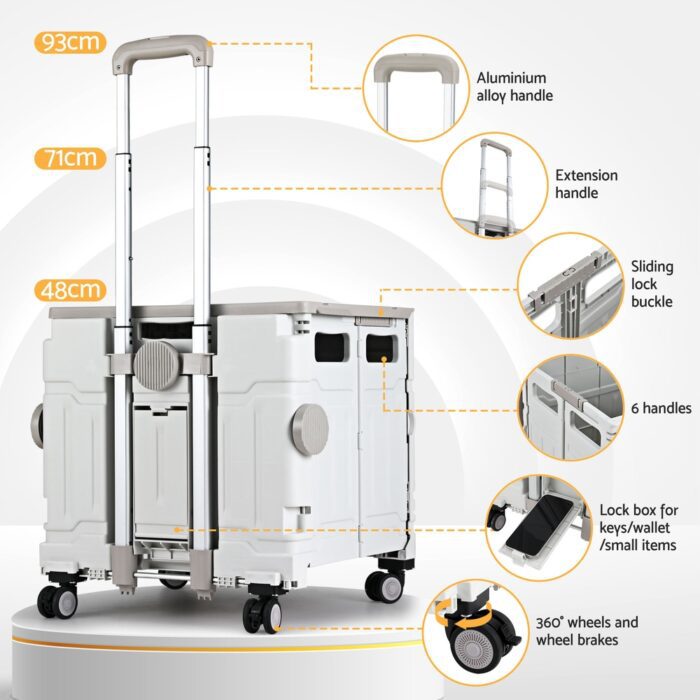 93cm

71cm

48cm

Aluminium alloy handle

Extension handle

Sliding lock buckle

6 handles

Lock box for keys/wallet /small items

360° wheels and wheel brakes