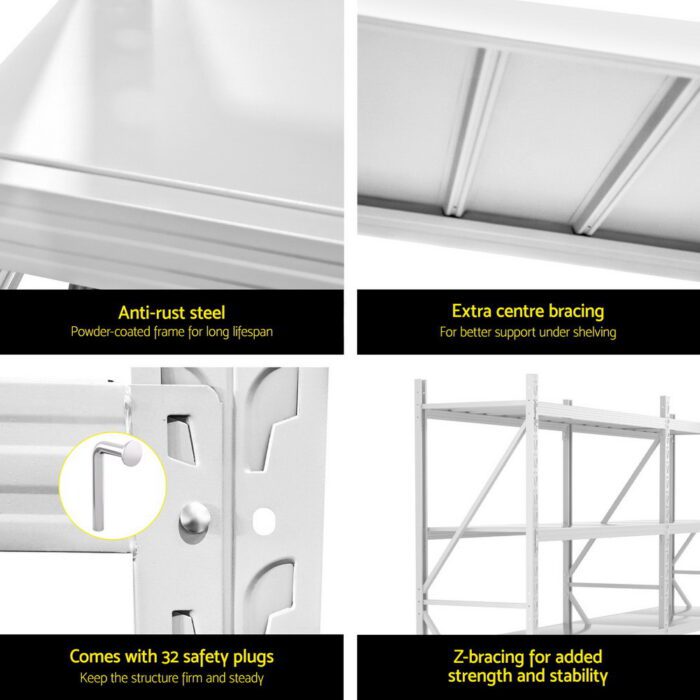 Anti-rust steel
Powder-coated frame for long lifespan

Extra centre bracing
For better support under shelving

Comes with 32 safety plugs
Keep the structure firm and steady

Z-bracing for added strength and stability